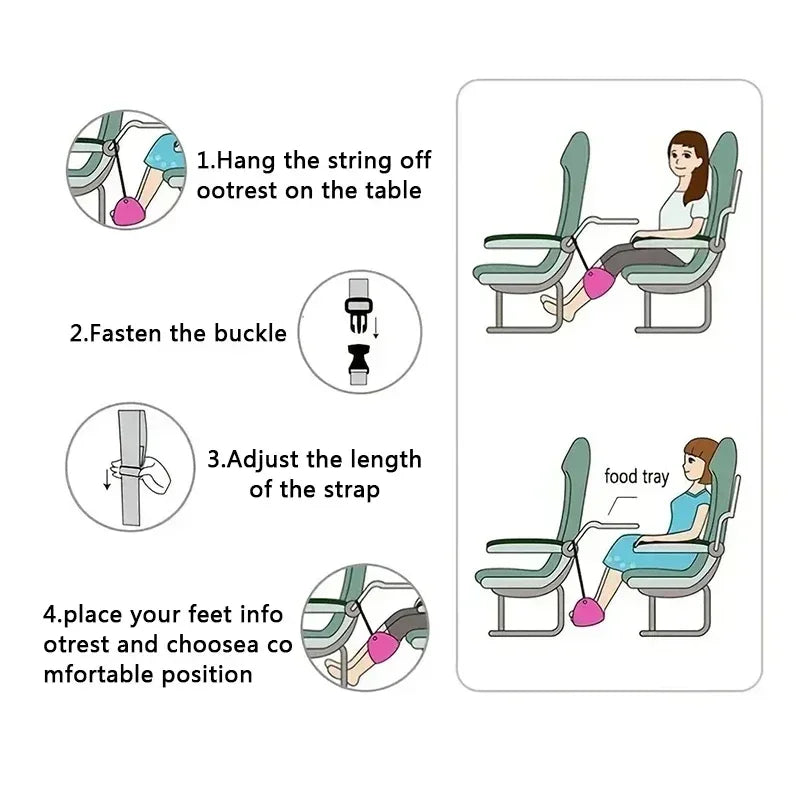 1.Hang the string off ootrest on the table

2.Fasten the buckle

3.Adjust the length of the strap

4.place your feet info otrest and choosea co mfortable position

food tray